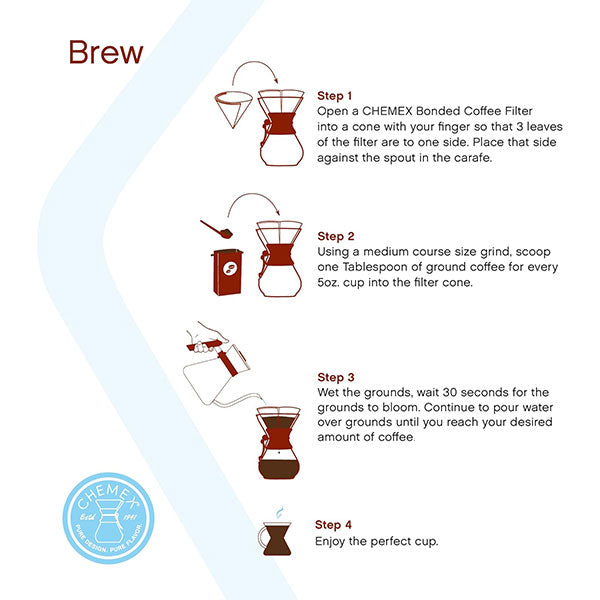 Brew

Step 1
Open a CHEMEX Bonded Coffee Filter into a cone with your finger so that 3 leaves of the filter are to one side. Place that side against the spout in the carafe.

Step 2
Using a medium course size grind, scoop one Tablespoon of ground coffee for every 5oz. cup into the filter cone.

Step 3
Wet the grounds, wait 30 seconds for the grounds to bloom. Continue to pour water over grounds until you reach your desired amount of coffee.

Step 4
Enjoy the perfect cup.

CHEMEX
Estd 1941
PURE DESIGN. PURE FLAVOR.