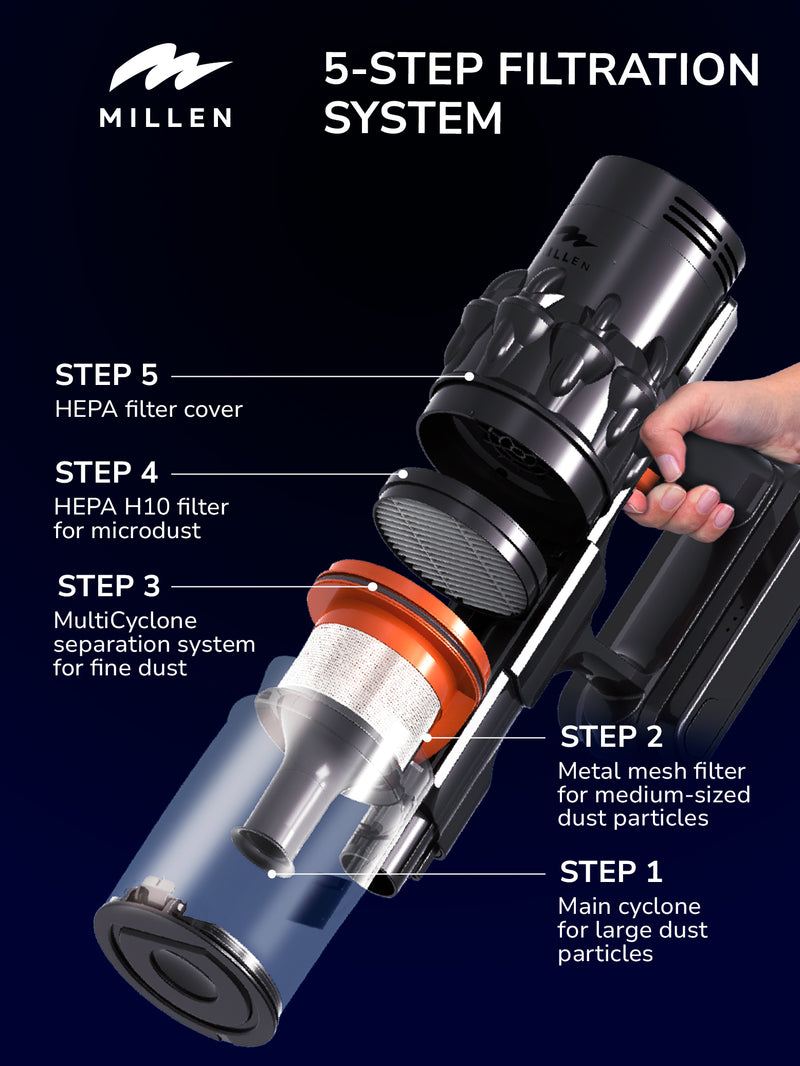 MILLEN

5-STEP FILTRATION SYSTEM

MILLEN

STEP 5
HEPA filter cover

STEP 4
HEPA H10 filter for microdust

STEP 3
MultiCyclone separation system for fine dust

STEP 2
Metal mesh filter for medium-sized dust particles

STEP 1
Main cyclone for large dust particles