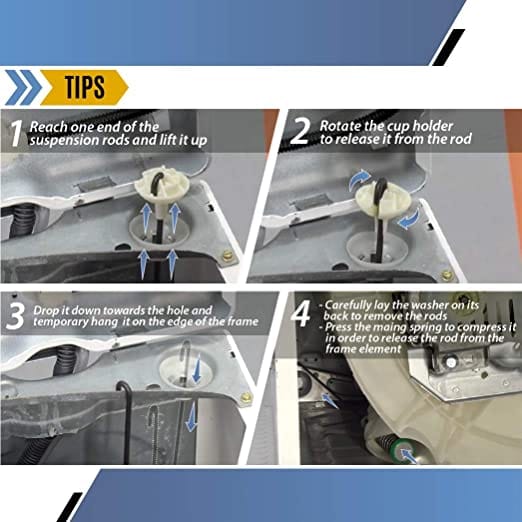 TIPS

1 Reach one end of the suspension rods and lift it up

2 Rotate the cup holder to release it from the rod

3 Drop it down towards the hole and temporary hang it on the edge of the frame

4 - Carefully lay the washer on its back to remove the rods
- Press the maing spring to compress it in order to release the rod from the frame element