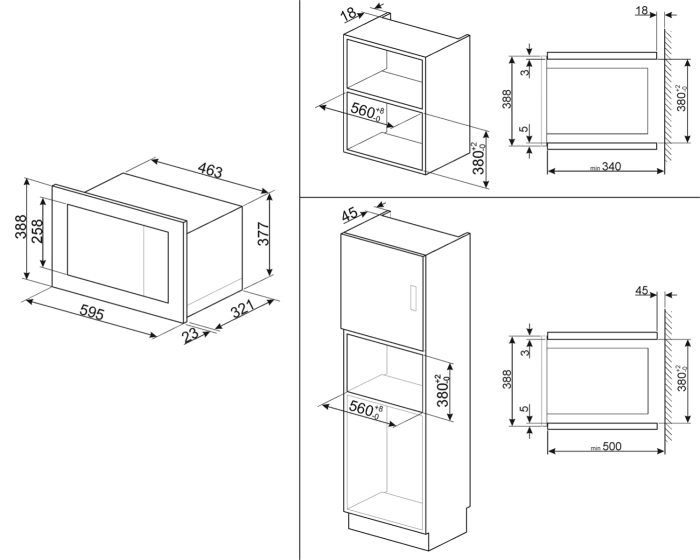 463
388
258
377
595
321
23

18
$560^{+8}_{-0}$
$380^{+2}_{-0}$

18
388
3
5
$380^{+2}_{-0}$
min 340

45
$380^{+2}_{-0}$
$560^{+8}_{-0}$

45
388
3
5
$380^{+2}_{-0}$
min 500