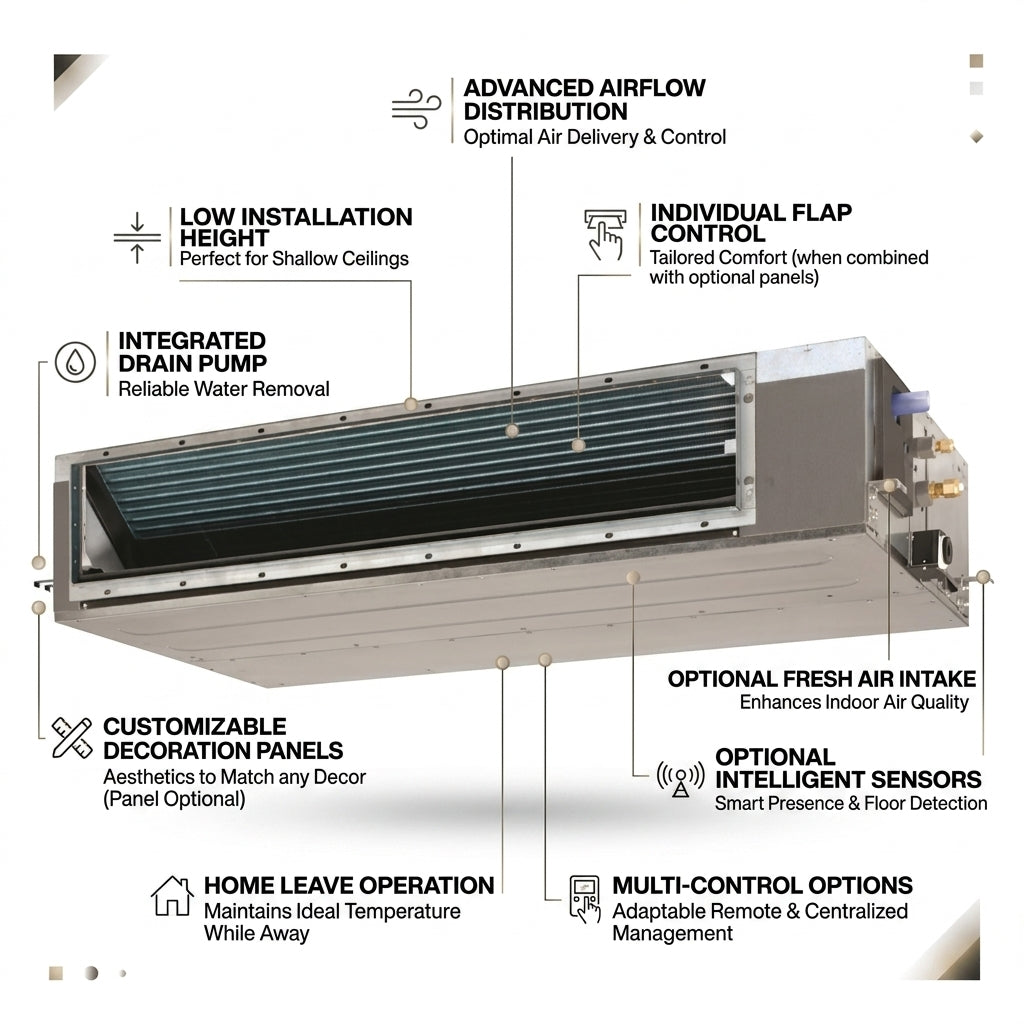 ADVANCED AIRFLOW DISTRIBUTION
Optimal Air Delivery & Control

LOW INSTALLATION HEIGHT
Perfect for Shallow Ceilings

INDIVIDUAL FLAP CONTROL
Tailored Comfort (when combined with optional panels)

INTEGRATED DRAIN PUMP
Reliable Water Removal

OPTIONAL FRESH AIR INTAKE
Enhances Indoor Air Quality

CUSTOMIZABLE DECORATION PANELS
Aesthetics to Match any Decor (Panel Optional)

OPTIONAL INTELLIGENT SENSORS
Smart Presence & Floor Detection

HOME LEAVE OPERATION
Maintains Ideal Temperature While Away

MULTI-CONTROL OPTIONS
Adaptable Remote & Centralized Management