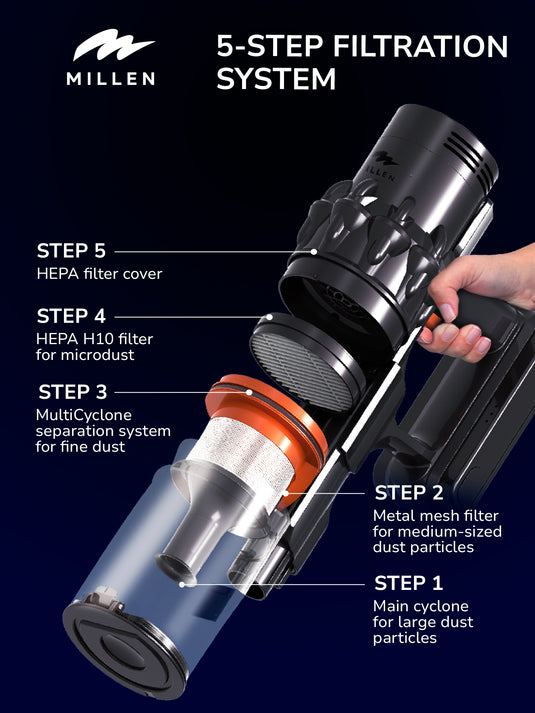 MILLEN

5-STEP FILTRATION SYSTEM

MILLEN

STEP 5
HEPA filter cover

STEP 4
HEPA H10 filter for microdust

STEP 3
MultiCyclone separation system for fine dust

STEP 2
Metal mesh filter for medium-sized dust particles

STEP 1
Main cyclone for large dust particles